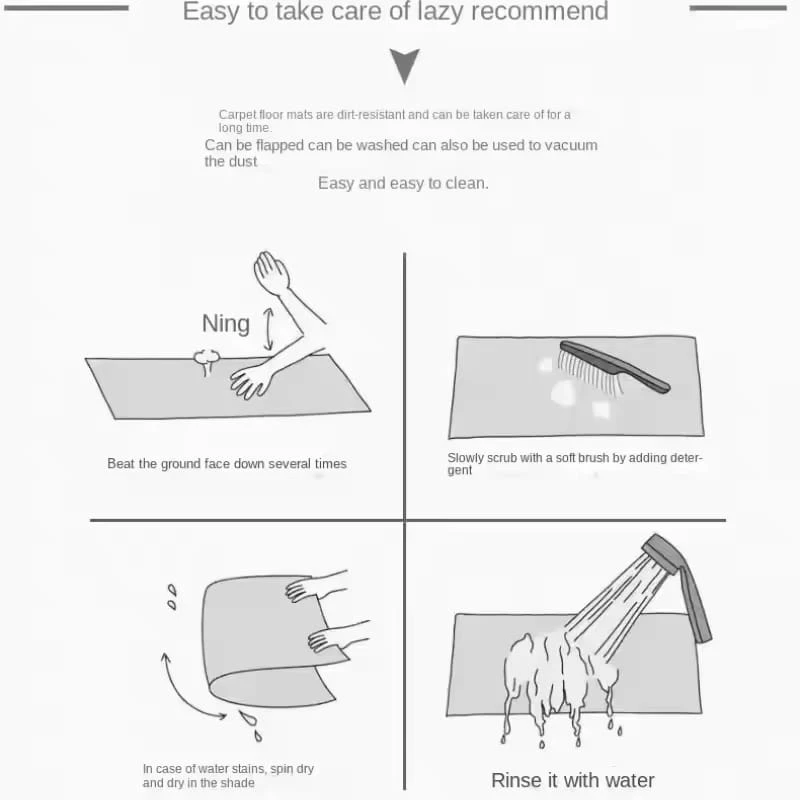 Easy to take care of lazy recommend

Carpet floor mats are dirt-resistant and can be taken care of for a long time.

Can be flapped can be washed can also be used to vacuum the dust

Easy and easy to clean.

Ning

Beat the ground face down several times

Slowly scrub with a soft brush by adding detergent

In case of water stains, spin dry and dry in the shade

Rinse it with water